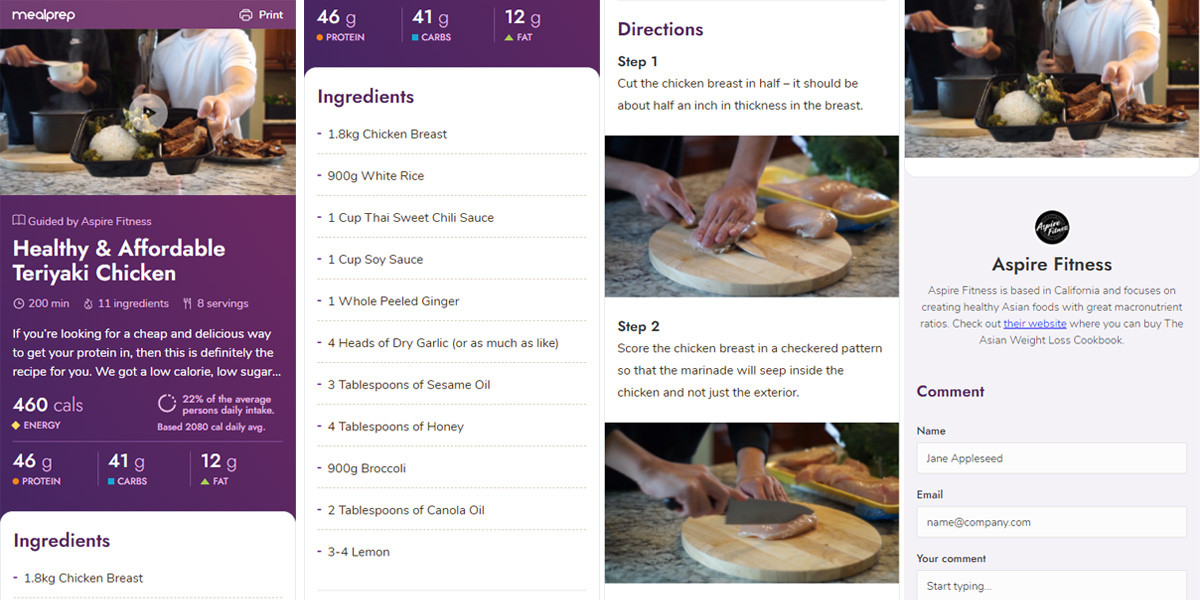 mealprep

Print

Guided by Aspire Fitness

Healthy & Affordable Teriyaki Chicken

200 min 11 ingredients 8 servings

If you're looking for a cheap and delicious way to get your protein in, then this is definitely the recipe for you. We got a low calorie, low sugar...

460 cals
ENERGY

22% of the average persons daily intake.
Based 2080 cal daily avg.

46 g
PROTEIN

41 g
CARBS

12 g
FAT

Ingredients

- 1.8kg Chicken Breast

46 g
PROTEIN

41 g
CARBS

12 g
FAT

Ingredients

- 1.8kg Chicken Breast
- 900g White Rice
- 1 Cup Thai Sweet Chili Sauce
- 1 Cup Soy Sauce
- 1 Whole Peeled Ginger
- 4 Heads of Dry Garlic (or as much as like)
- 3 Tablespoons of Sesame Oil
- 4 Tablespoons of Honey
- 900g Broccoli
- 2 Tablespoons of Canola Oil
- 3-4 Lemon

Directions

Step 1
Cut the chicken breast in half – it should be about half an inch in thickness in the breast.

Step 2
Score the chicken breast in a checkered pattern so that the marinade will seep inside the chicken and not just the exterior.

Aspire Fitness

Aspire Fitness

Aspire Fitness is based in California and focuses on creating healthy Asian foods with great macronutrient ratios. Check out their website where you can buy The Asian Weight Loss Cookbook.

Comment

Name
Jane Appleseed

Email
name@company.com

Your comment
Start typing...